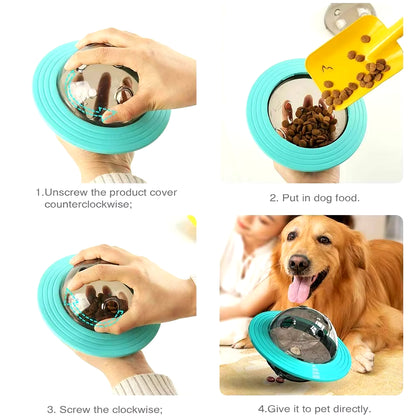 1.Unscrew the product cover counterclockwise;

2. Put in dog food.

3. Screw the clockwise;

4.Give it to pet directly.