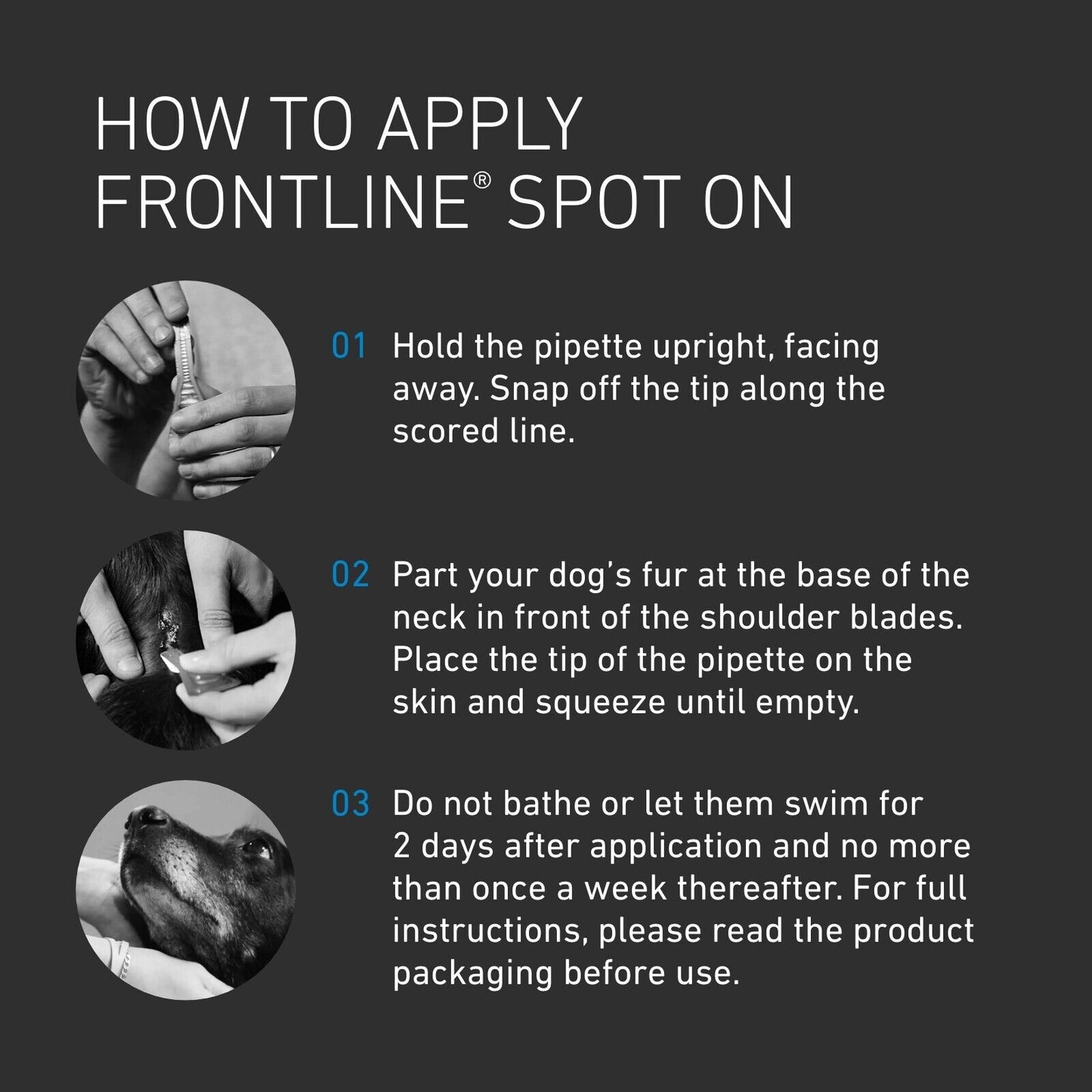 HOW TO APPLY
FRONTLINE® SPOT ON

01 Hold the pipette upright, facing away. Snap off the tip along the scored line.

02 Part your dog's fur at the base of the neck in front of the shoulder blades. Place the tip of the pipette on the skin and squeeze until empty.

03 Do not bathe or let them swim for 2 days after application and no more than once a week thereafter. For full instructions, please read the product packaging before use.